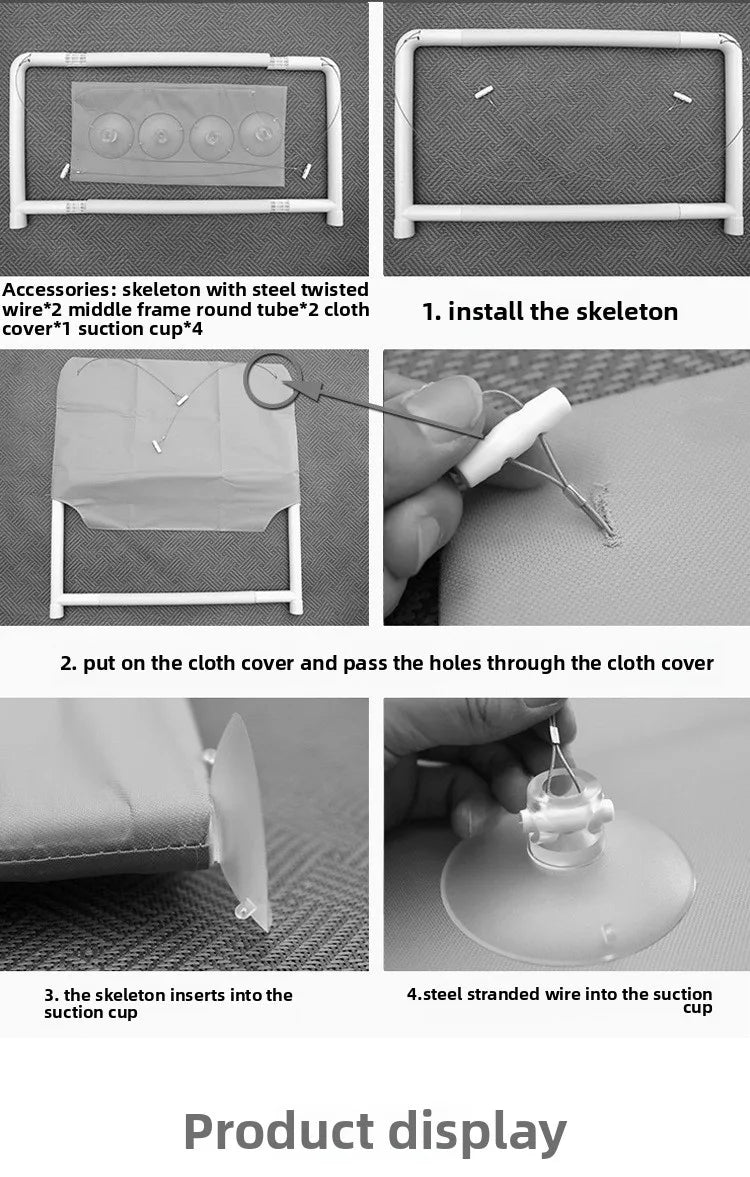 Accessories: skeleton with steel twisted wire*2 middle frame round tube*2 cloth cover*1 suction cup*4

1. install the skeleton

2. put on the cloth cover and pass the holes through the cloth cover

3. the skeleton inserts into the suction cup

4.steel stranded wire into the suction cup

Product display